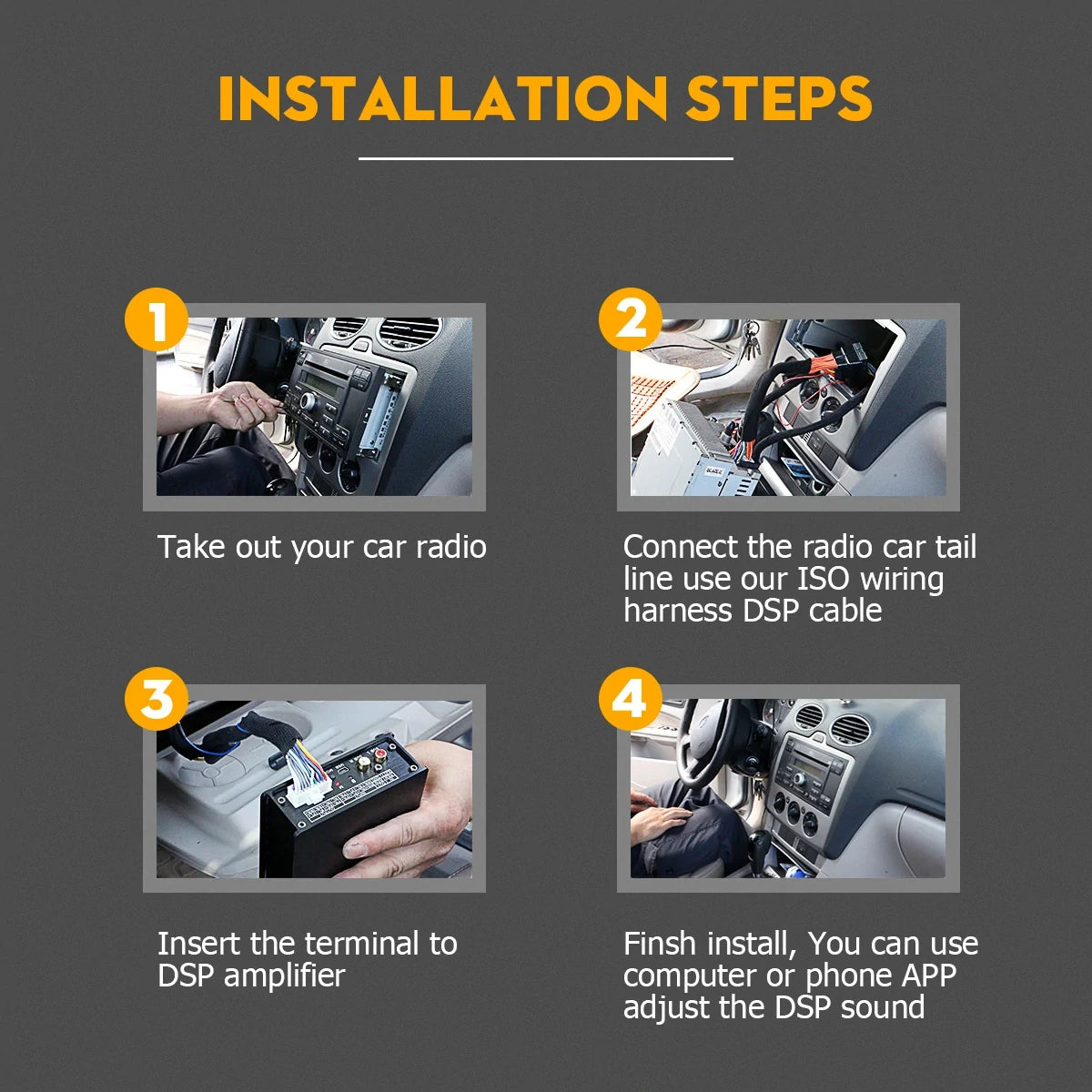 INSTALLATION STEPS

1

Take out your car radio

2

Connect the radio car tail line use our ISO wiring harness DSP cable

3

Insert the terminal to DSP amplifier

4

Finsh install, You can use computer or phone APP adjust the DSP sound