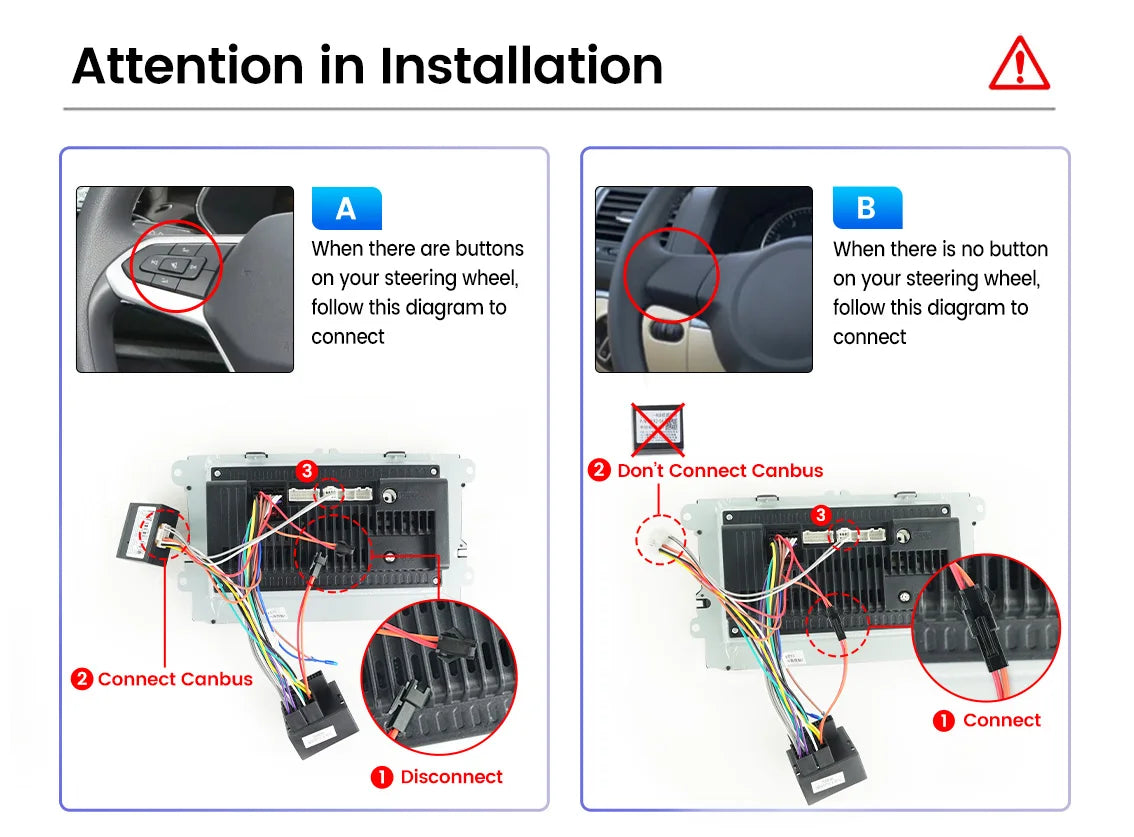 Attention in Installation

A
When there are buttons on your steering wheel, follow this diagram to connect

3

2 Connect Canbus

1 Disconnect

B
When there is no button on your steering wheel, follow this diagram to connect

2 Don't Connect Canbus

3

1 Connect