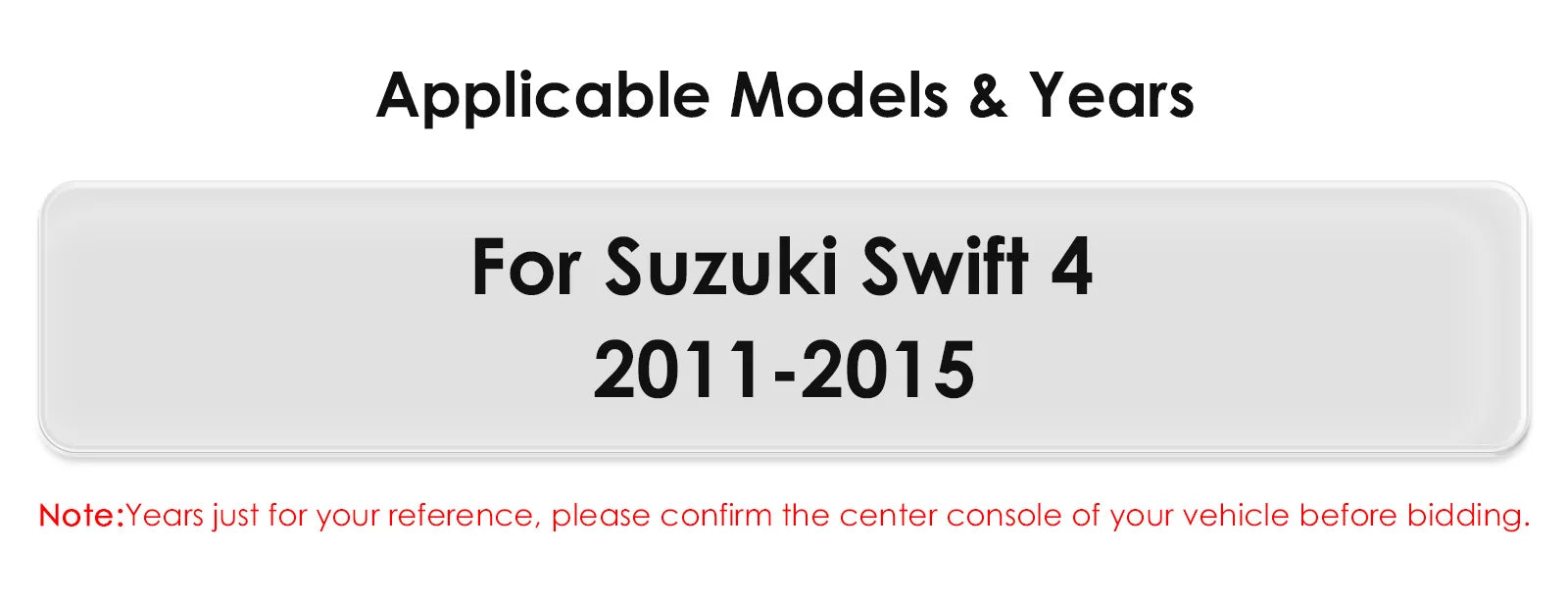 Applicable Models & Years

For Suzuki Swift 4
2011-2015

Note:Years just for your reference, please confirm the center console of your vehicle before bidding.